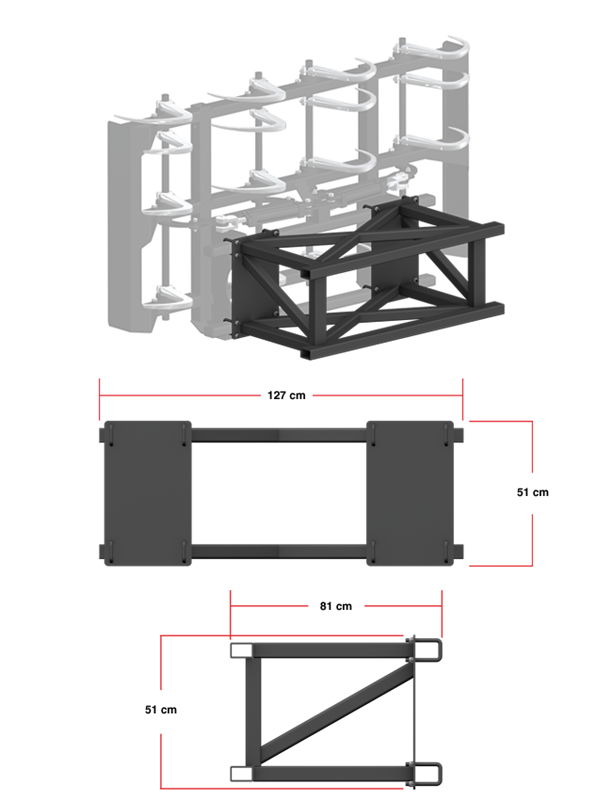 127 cm

51 cm

81 cm

51 cm