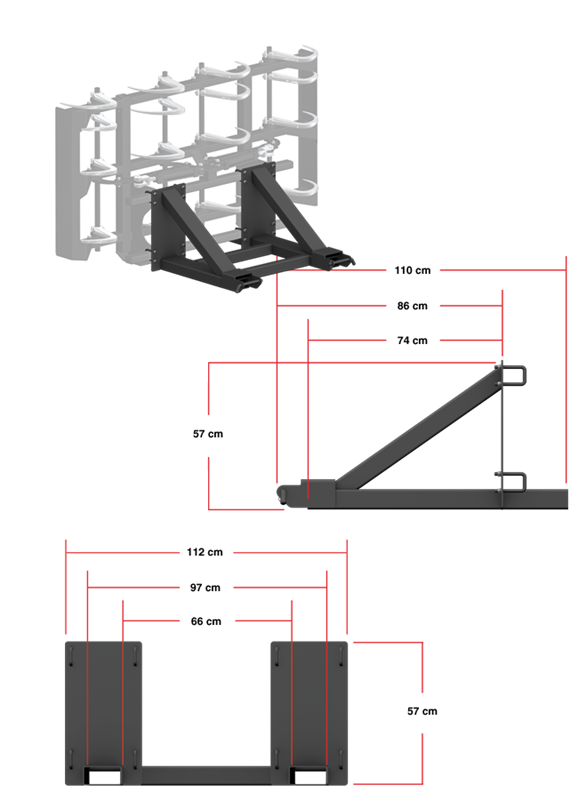 110 cm
86 cm
74 cm
57 cm
112 cm
97 cm
66 cm
57 cm