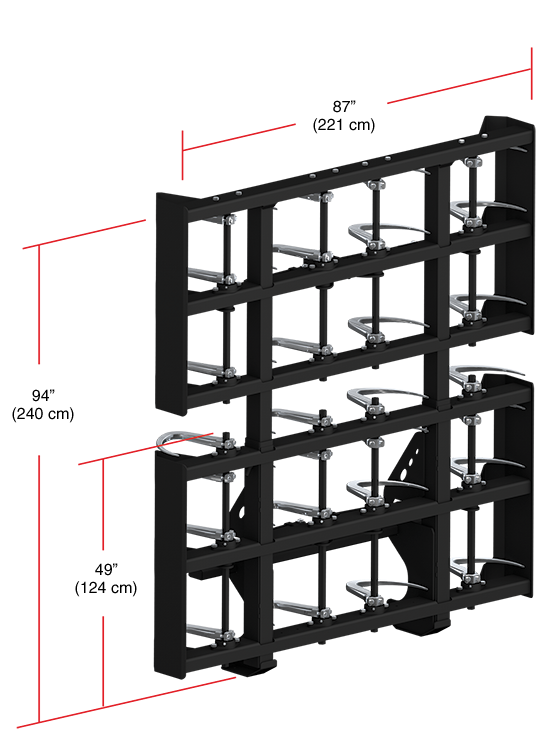 87”
(221 cm)

94”
(240 cm)

49”
(124 cm)